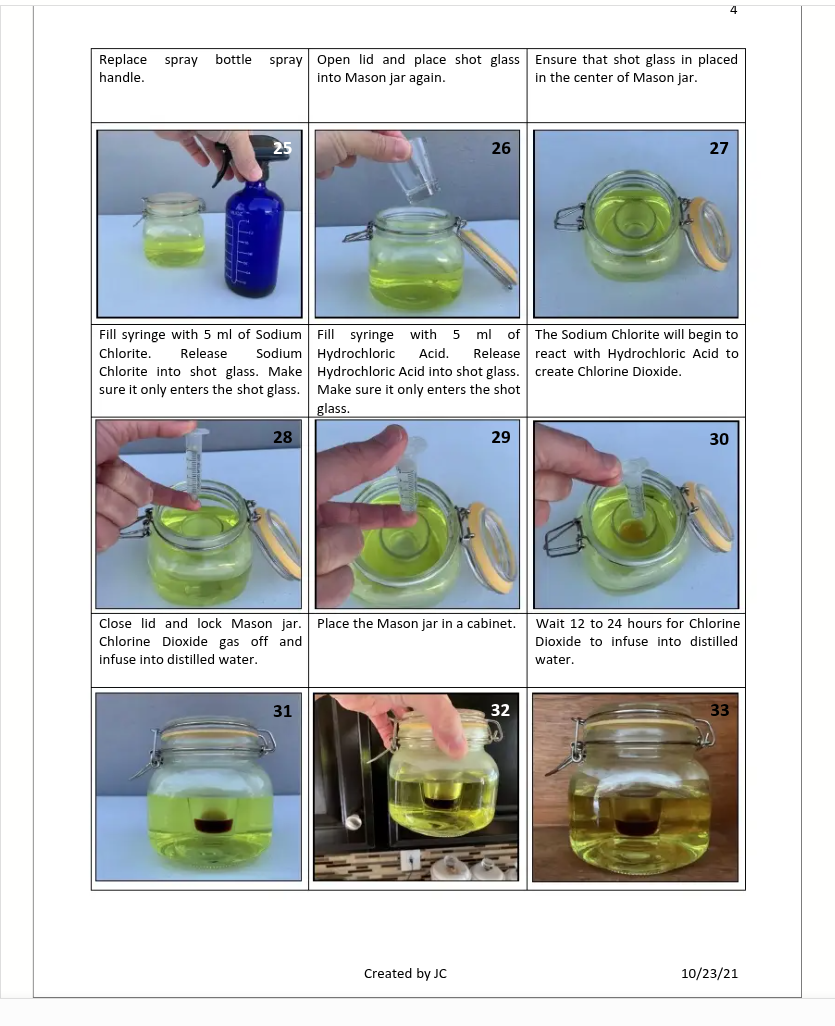 4

| Replace spray bottle spray handle. | Open lid and place shot glass into Mason jar again. | Ensure that shot glass in placed in the center of Mason jar. |
|---|---|---|
| 25 | 26 | 27 |
| Fill syringe with 5 ml of Sodium Chlorite. Release Sodium Chlorite into shot glass. Make sure it only enters the shot glass. | Fill syringe with 5 ml of Hydrochloric Acid. Release Hydrochloric Acid into shot glass. Make sure it only enters the shot glass. | The Sodium Chlorite will begin to react with Hydrochloric Acid to create Chlorine Dioxide. |
| 28 | 29 | 30 |
| Close lid and lock Mason jar. Chlorine Dioxide gas off and infuse into distilled water. | Place the Mason jar in a cabinet. | Wait 12 to 24 hours for Chlorine Dioxide to infuse into distilled water. |
| 31 | 32 | 33 |

Created by JC

10/23/21