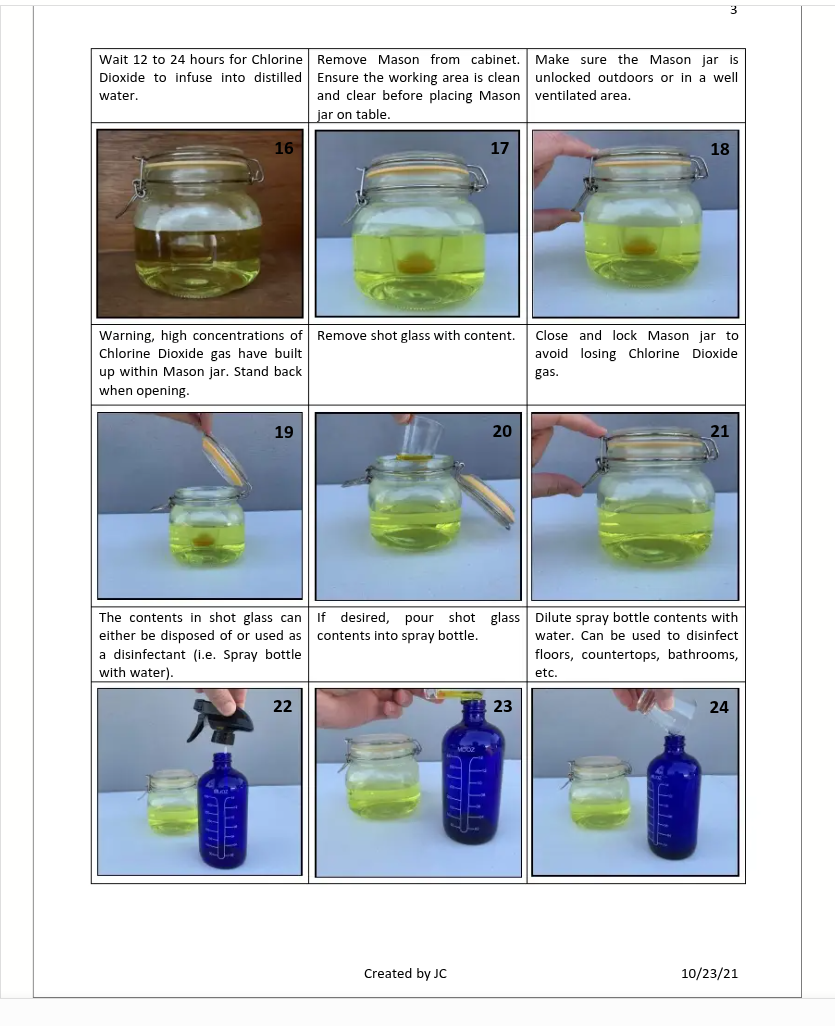 3

| Wait 12 to 24 hours for Chlorine Dioxide to infuse into distilled water. | Remove Mason from cabinet. Ensure the working area is clean and clear before placing Mason jar on table. | Make sure the Mason jar is unlocked outdoors or in a well ventilated area. |
|---|---|---|
| 16 | 17 | 18 |
| Warning, high concentrations of Chlorine Dioxide gas have built up within Mason jar. Stand back when opening. | Remove shot glass with content. | Close and lock Mason jar to avoid losing Chlorine Dioxide gas. |
| 19 | 20 | 21 |
| The contents in shot glass can either be disposed of or used as a disinfectant (i.e. Spray bottle with water). | If desired, pour shot glass contents into spray bottle. | Dilute spray bottle contents with water. Can be used to disinfect floors, countertops, bathrooms, etc. |
| 22 | 23 | 24 |

Created by JC 10/23/21