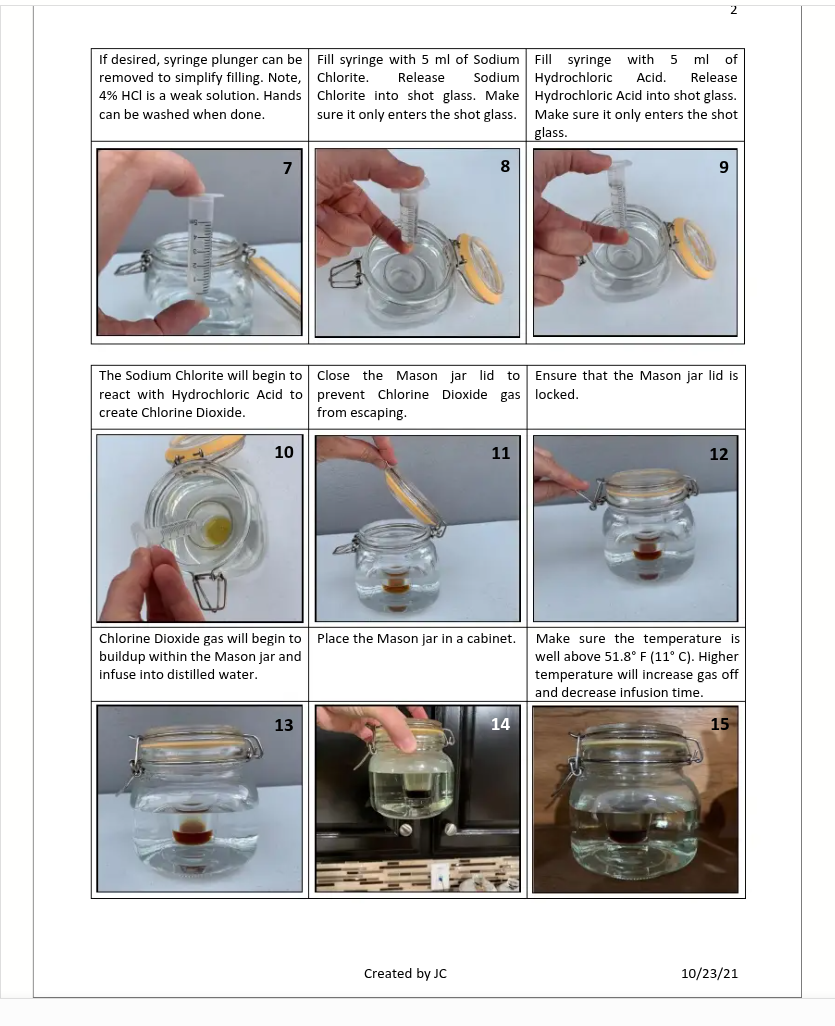 2

| If desired, syringe plunger can be removed to simplify filling. Note, 4% HCl is a weak solution. Hands can be washed when done. | Fill syringe with 5 ml of Sodium Chlorite. Release Sodium Chlorite into shot glass. Make sure it only enters the shot glass. | Fill syringe with 5 ml of Hydrochloric Acid. Release Hydrochloric Acid into shot glass. Make sure it only enters the shot glass. |
|---|---|---|
| 7 | 8 | 9 |

| The Sodium Chlorite will begin to react with Hydrochloric Acid to create Chlorine Dioxide. | Close the Mason jar lid to prevent Chlorine Dioxide gas from escaping. | Ensure that the Mason jar lid is locked. |
|---|---|---|
| 10 | 11 | 12 |
| Chlorine Dioxide gas will begin to buildup within the Mason jar and infuse into distilled water. | Place the Mason jar in a cabinet. | Make sure the temperature is well above 51.8° F (11° C). Higher temperature will increase gas off and decrease infusion time. |
| 13 | 14 | 15 |

Created by JC

10/23/21